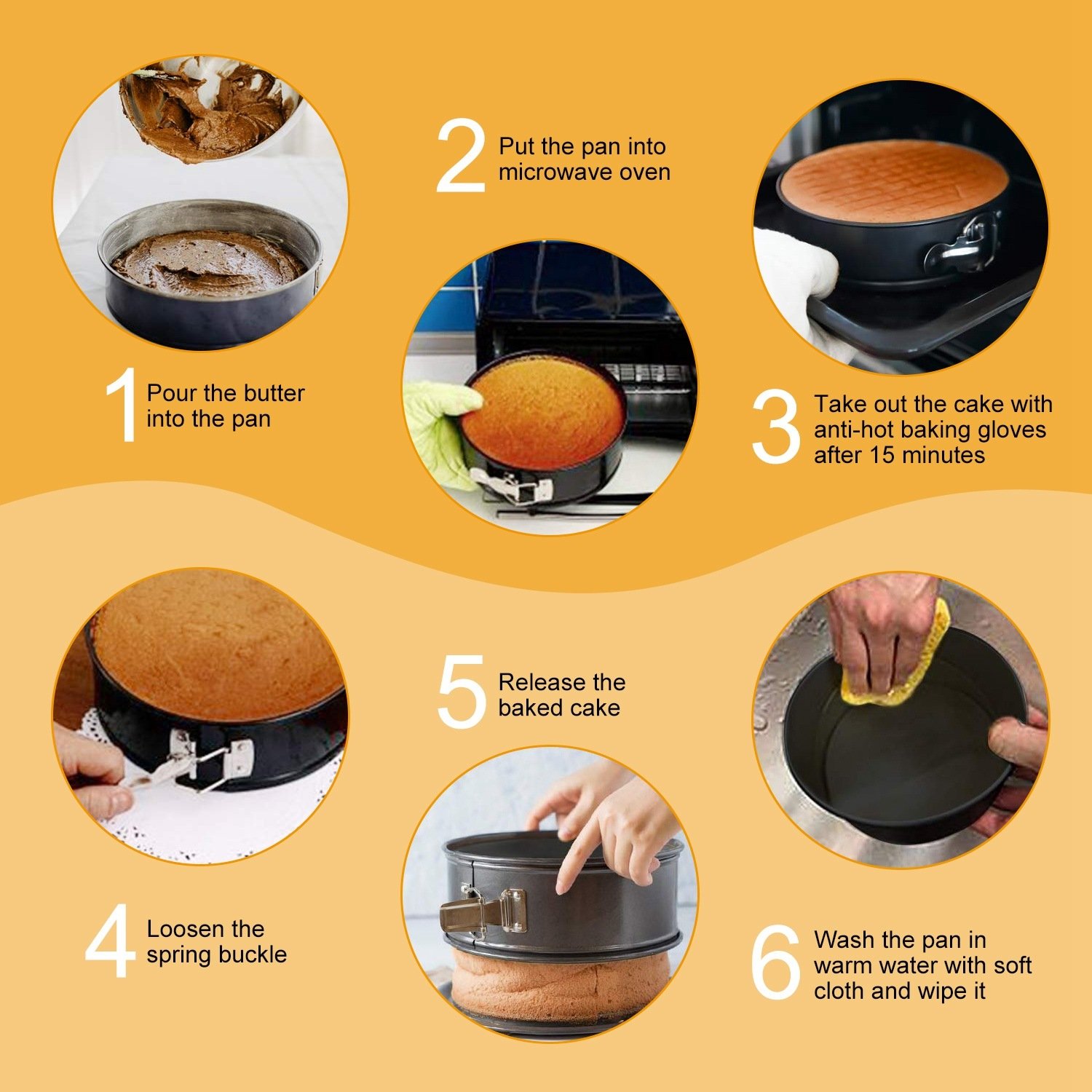 1 Pour the butter into the pan

2 Put the pan into microwave oven

3 Take out the cake with anti-hot baking gloves after 15 minutes

4 Loosen the spring buckle

5 Release the baked cake

6 Wash the pan in warm water with soft cloth and wipe it